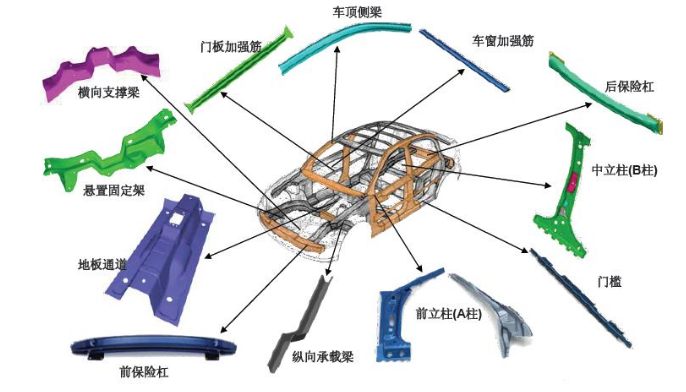 车顶侧梁
门板加强筋
车窗加强筋
横向支撑梁
后保险杠
悬置固定架
中立柱(B柱)
地板通道
门槛
前立柱(A柱)
前保险杠
纵向承载梁